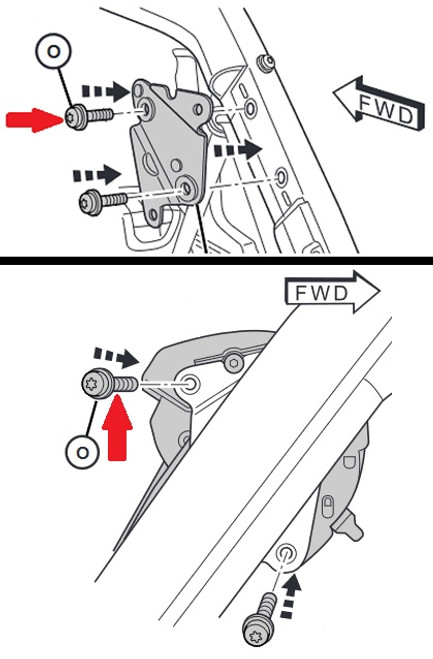 O

FWD

FWD

O