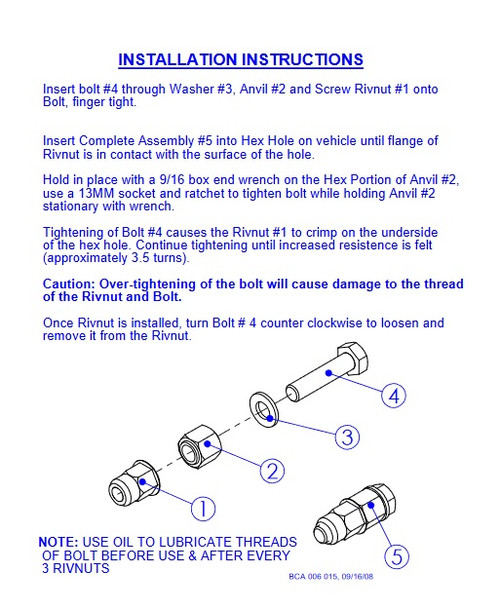 INSTALLATION INSTRUCTIONS

Insert bolt #4 through Washer #3, Anvil #2 and Screw Rivnut #1 onto Bolt, finger tight.

Insert Complete Assembly #5 into Hex Hole on vehicle until flange of Rivnut is in contact with the surface of the hole.

Hold in place with a 9/16 box end wrench on the Hex Portion of Anvil #2, use a 13MM socket and ratchet to tighten bolt while holding Anvil #2 stationary with wrench.

Tightening of Bolt #4 causes the Rivnut #1 to crimp on the underside of the hex hole. Continue tightening until increased resistence is felt (approximately 3.5 turns).

Caution: Over-tightening of the bolt will cause damage to the thread of the Rivnut and Bolt.

Once Rivnut is installed, turn Bolt # 4 counter clockwise to loosen and remove it from the Rivnut.

4

3

2

1

5

NOTE: USE OIL TO LUBRICATE THREADS OF BOLT BEFORE USE & AFTER EVERY 3 RIVNUTS

BCA 006 015, 09/16/08